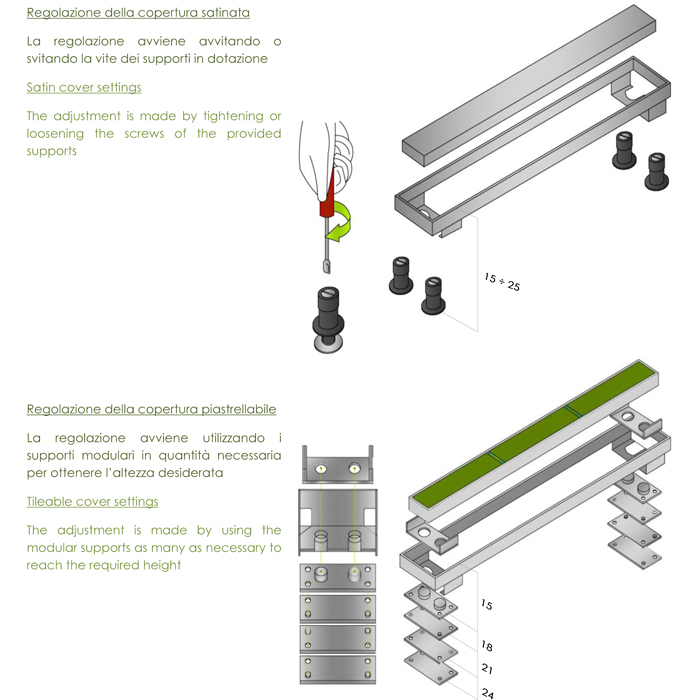 Regolazione della copertura satinata

La regolazione avviene avvitando o svitando la vite dei supporti in dotazione

Satin cover settings

The adjustment is made by tightening or loosening the screws of the provided supports

15 ÷ 25

Regolazione della copertura piastrellabile

La regolazione avviene utilizzando i supporti modulari in quantità necessaria per ottenere l'altezza desiderata

Tileable cover settings

The adjustment is made by using the modular supports as many as necessary to reach the required height

15

18

21

24