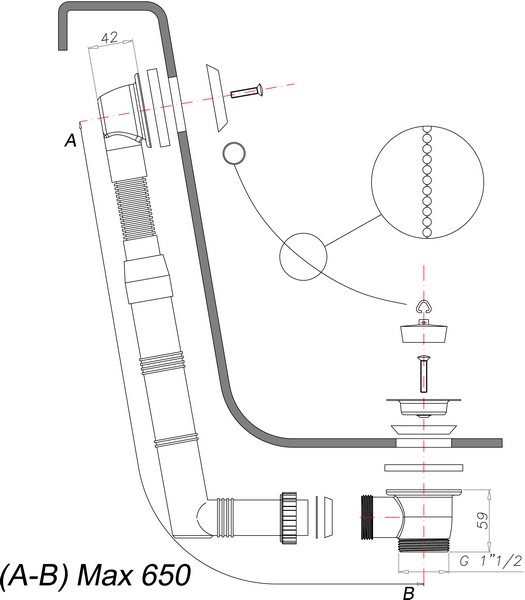 42

A

59

G 1"1/2

(A-B) Max 650

B