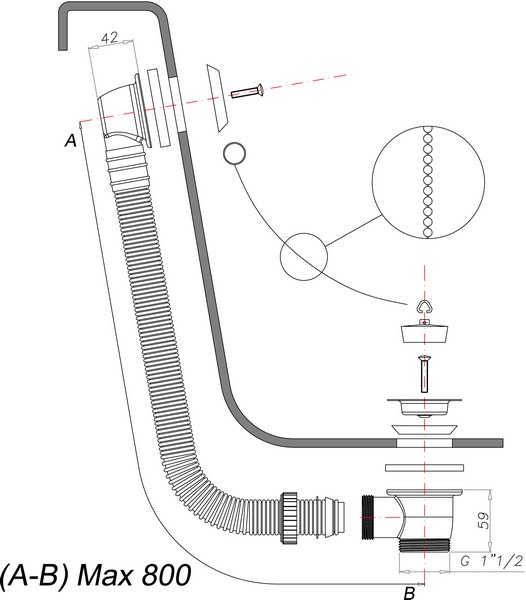 42

A

59

G 1"1/2

(A-B) Max 800

B